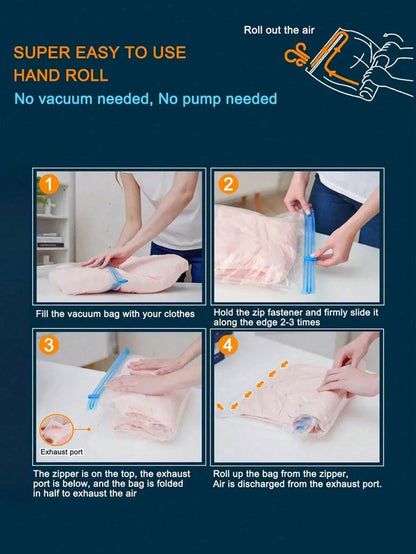 SUPER EASY TO USE
HAND ROLL
No vacuum needed, No pump needed

Roll out the air

1
Fill the vacuum bag with your clothes

2
Hold the zip fastener and firmly slide it along the edge 2-3 times

3
Exhaust port
The zipper is on the top, the exhaust port is below, and the bag is folded in half to exhaust the air

4
Roll up the bag from the zipper, Air is discharged from the exhaust port.