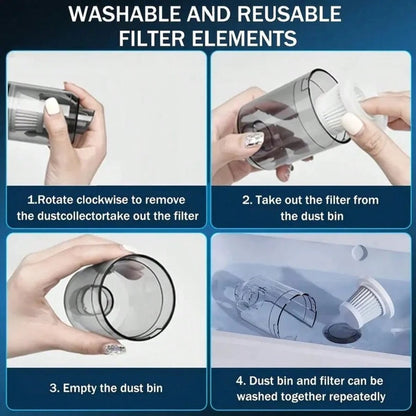 WASHABLE AND REUSABLE FILTER ELEMENTS

1.Rotate clockwise to remove the dustcollectortake out the filter

2. Take out the filter from the dust bin

3. Empty the dust bin

4. Dust bin and filter can be washed together repeatedly