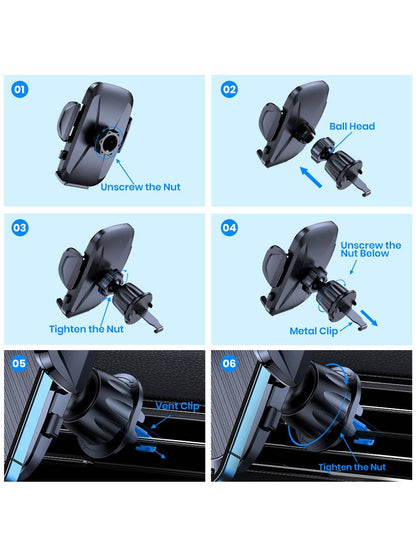 01
Unscrew the Nut

02
Ball Head

03
Tighten the Nut

04
Unscrew the Nut Below
Metal Clip

05
Vent Clip

06
Tighten the Nut