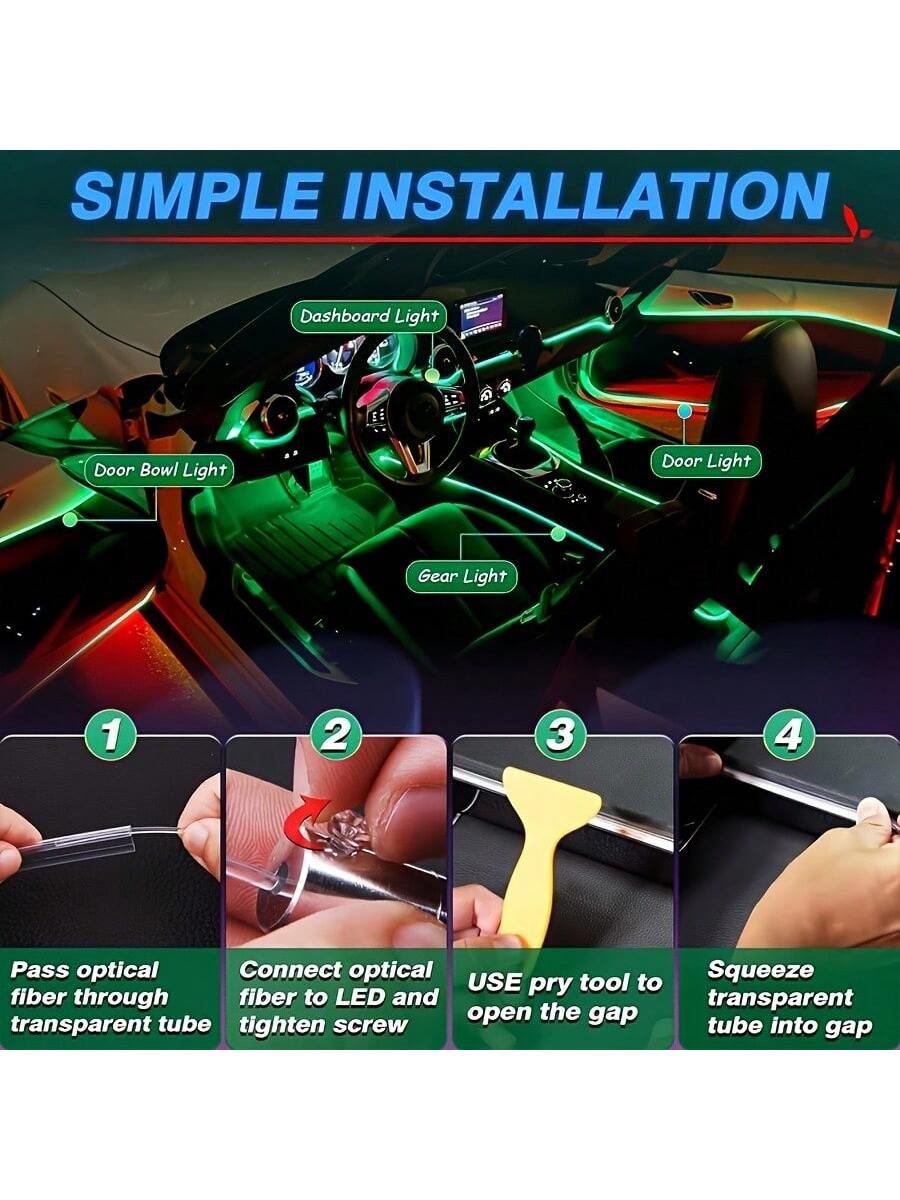 SIMPLE INSTALLATION

Dashboard Light

Door Bowl Light

Door Light

Gear Light

1
Pass optical fiber through transparent tube

2
Connect optical fiber to LED and tighten screw

3
USE pry tool to open the gap

4
Squeeze transparent tube into gap