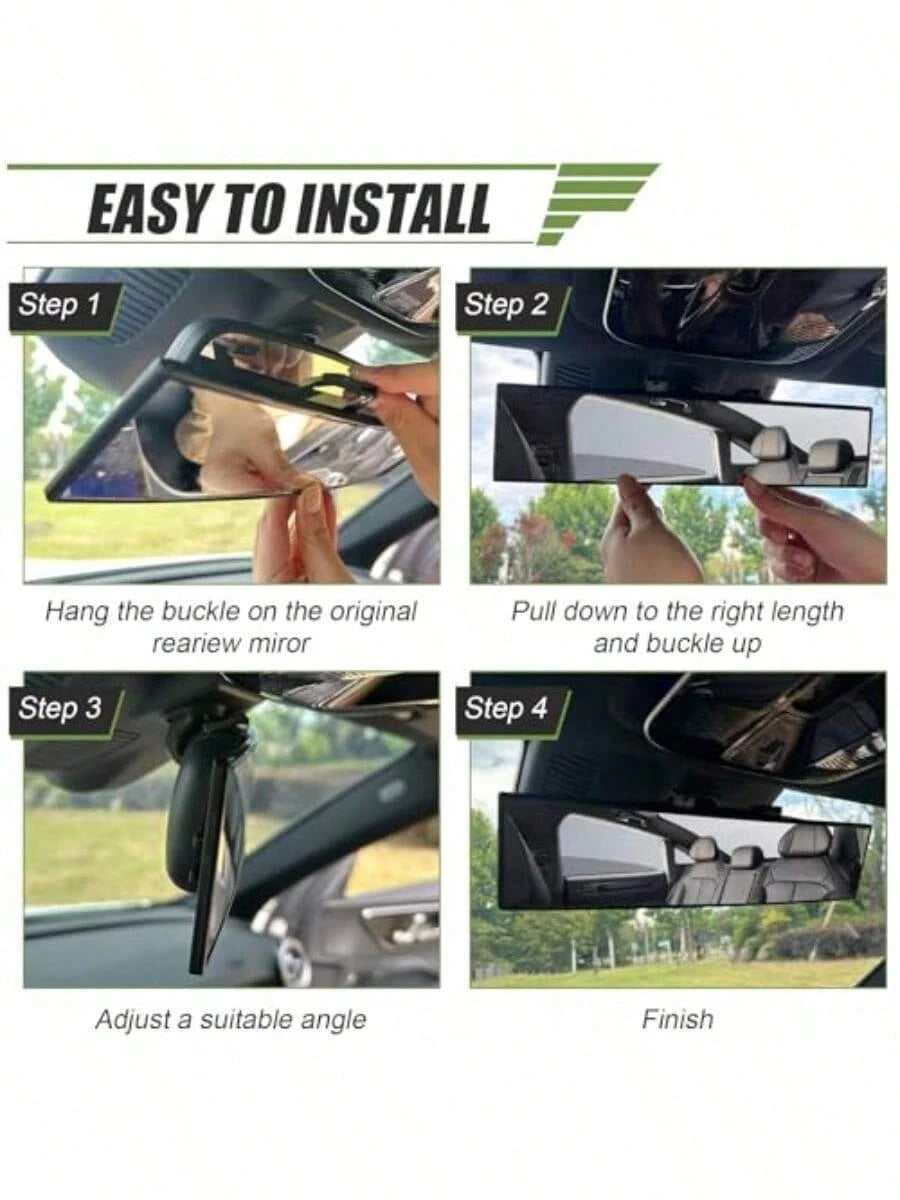 EASY TO INSTALL

Step 1

Hang the buckle on the original reariew miror

Step 2

Pull down to the right length and buckle up

Step 3

Adjust a suitable angle

Step 4

Finish