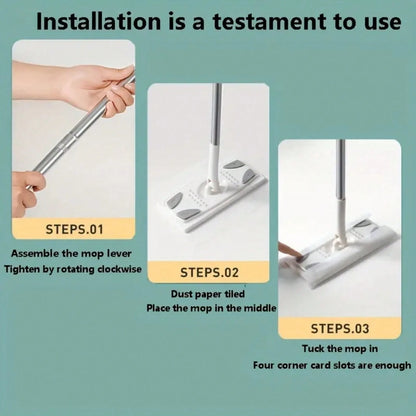 Installation is a testament to use

STEPS.01

Assemble the mop lever
Tighten by rotating clockwise

STEPS.02

Dust paper tiled
Place the mop in the middle

STEPS.03

Tuck the mop in
Four corner card slots are enough