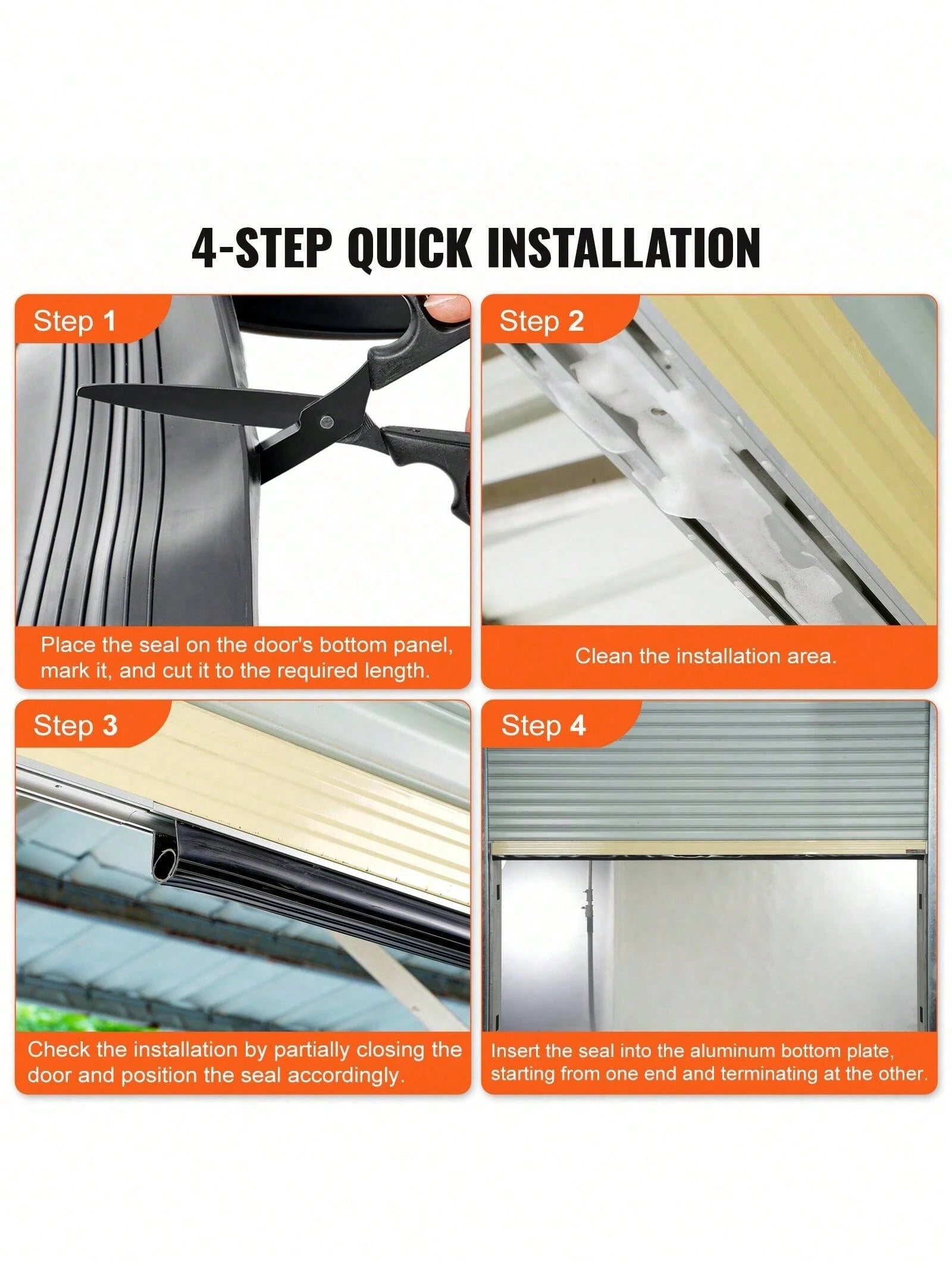 4-STEP QUICK INSTALLATION

Step 1

Place the seal on the door's bottom panel, mark it, and cut it to the required length.

Step 2

Clean the installation area.

Step 3

Check the installation by partially closing the door and position the seal accordingly.

Step 4

Insert the seal into the aluminum bottom plate, starting from one end and terminating at the other.