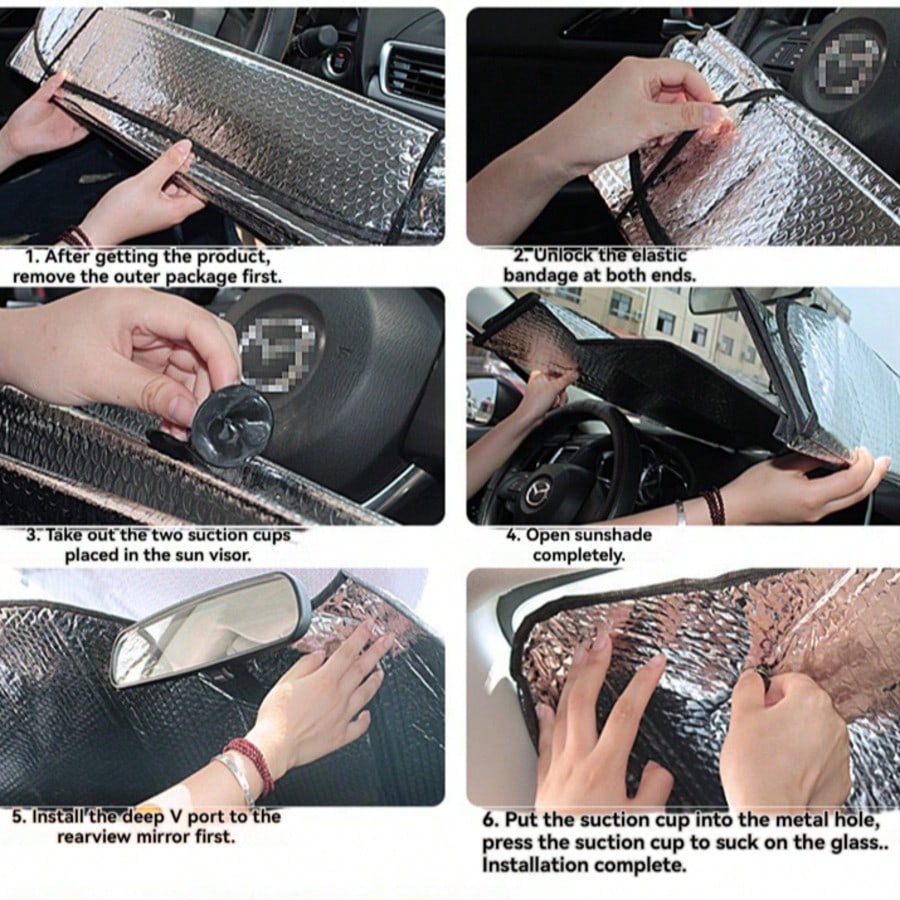 1. After getting the product, remove the outer package first.

2. Unlock the elastic bandage at both ends.

3. Take out the two suction cups placed in the sun visor.

4. Open sunshade completely.

5. Install the deep V port to the rearview mirror first.

6. Put the suction cup into the metal hole, press the suction cup to suck on the glass.. Installation complete.