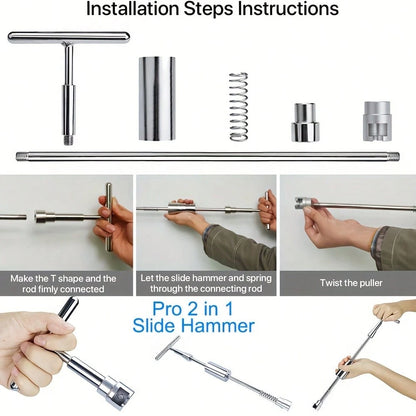 Installation Steps Instructions

Make the T shape and the rod fimly connected

Let the slide hammer and spring through the connecting rod

Twist the puller

Pro 2 in 1 Slide Hammer