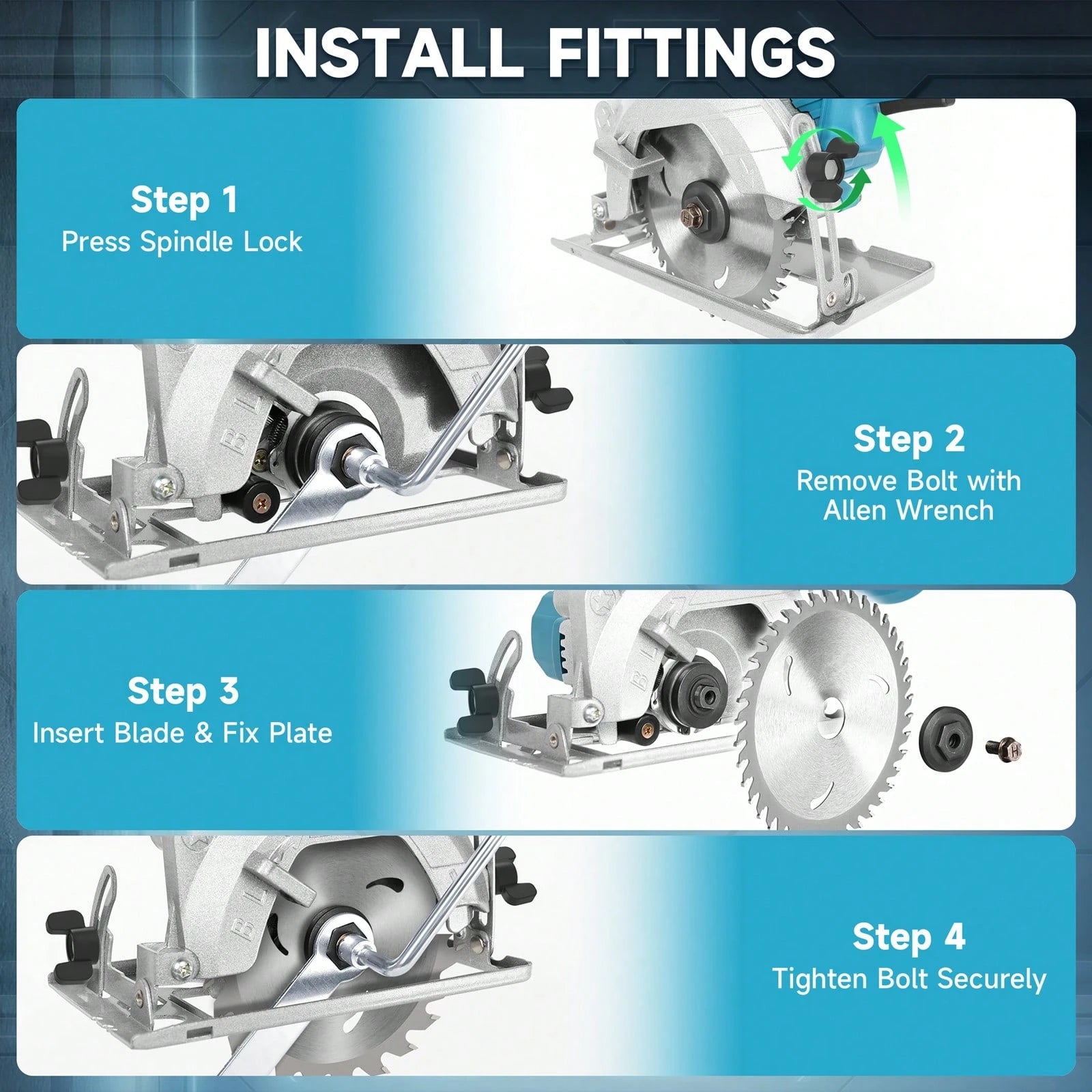 INSTALL FITTINGS

Step 1
Press Spindle Lock

Step 2
Remove Bolt with Allen Wrench

Step 3
Insert Blade & Fix Plate

Step 4
Tighten Bolt Securely