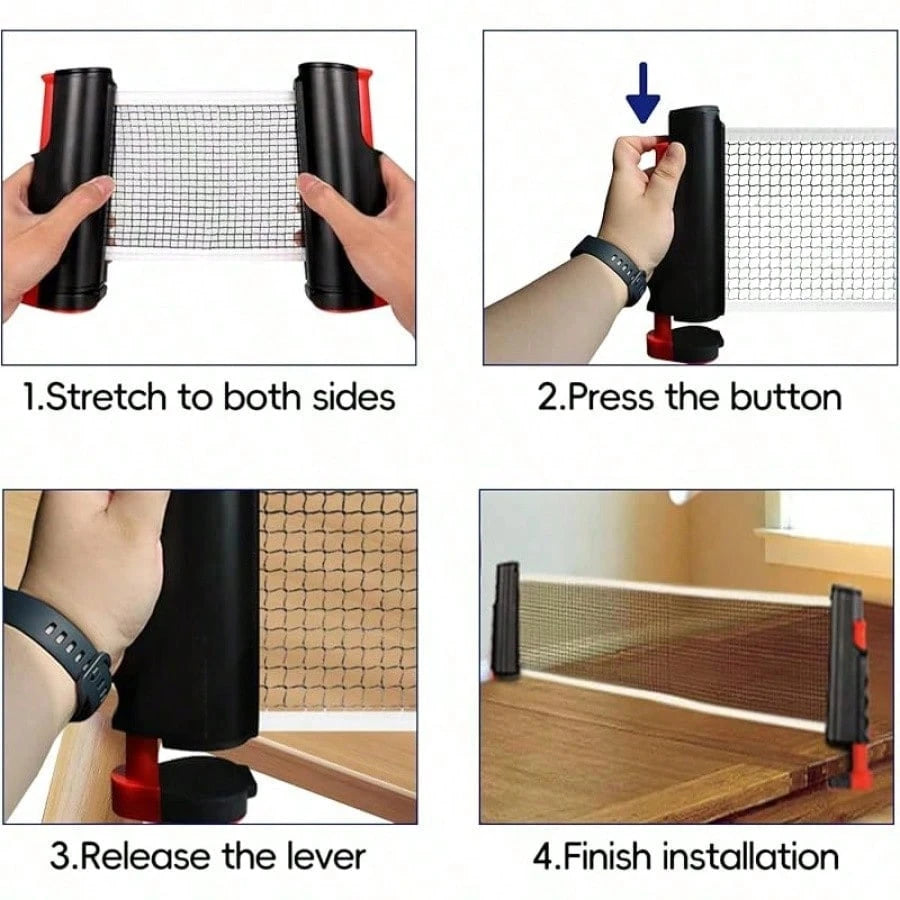 1.Stretch to both sides

2.Press the button

3.Release the lever

4.Finish installation