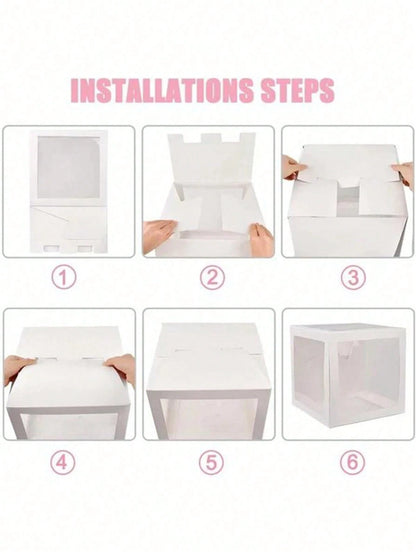 INSTALLATIONS STEPS

①

②

③

④

⑤

⑥