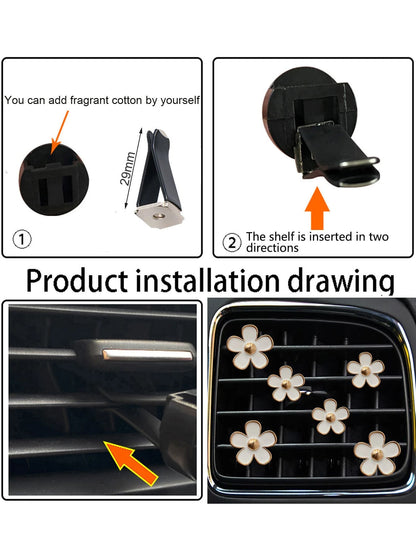 You can add fragrant cotton by yourself

29mm

①

② The shelf is inserted in two directions

Product installation drawing