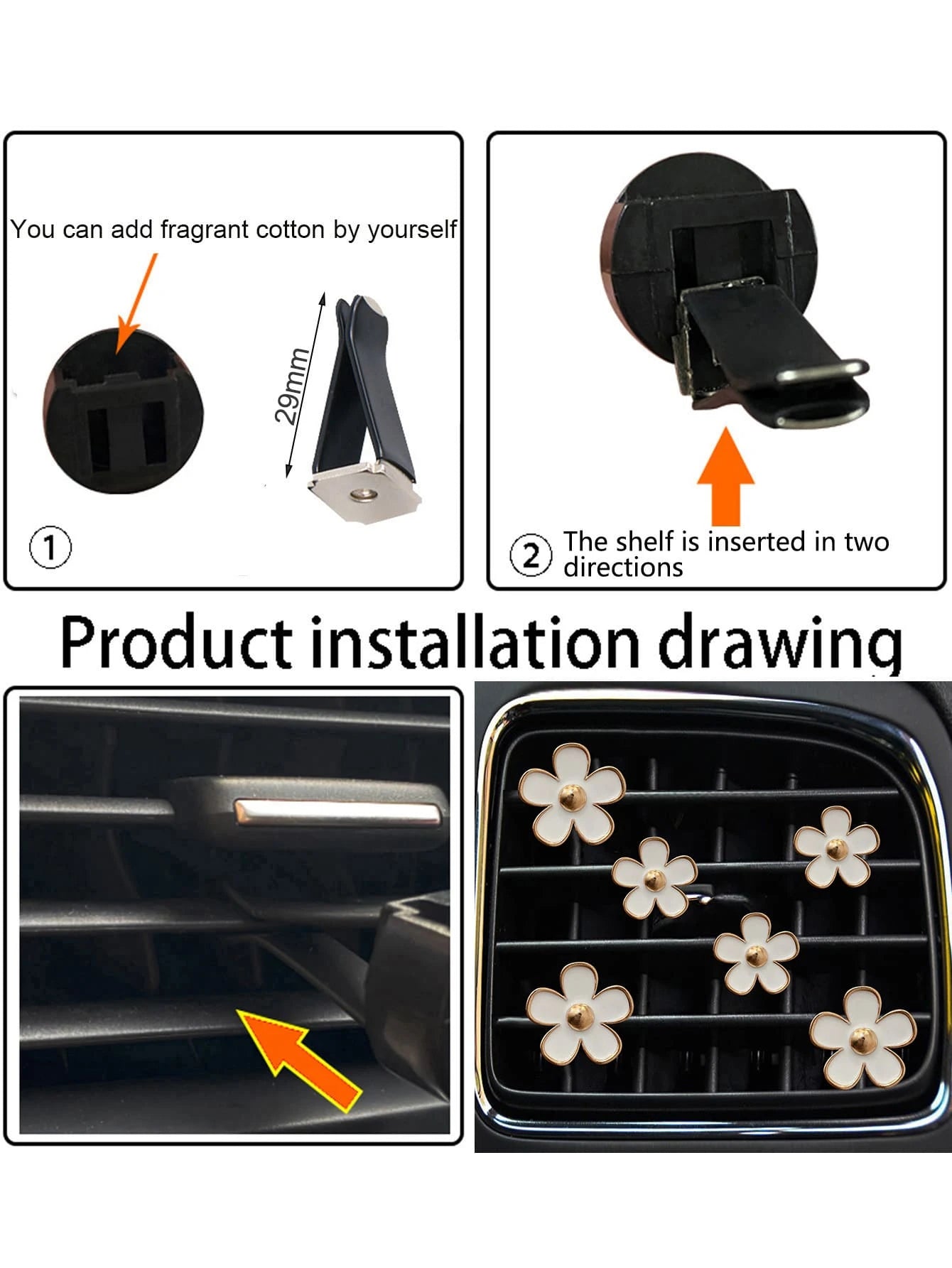 You can add fragrant cotton by yourself

29mm

①

② The shelf is inserted in two directions

Product installation drawing