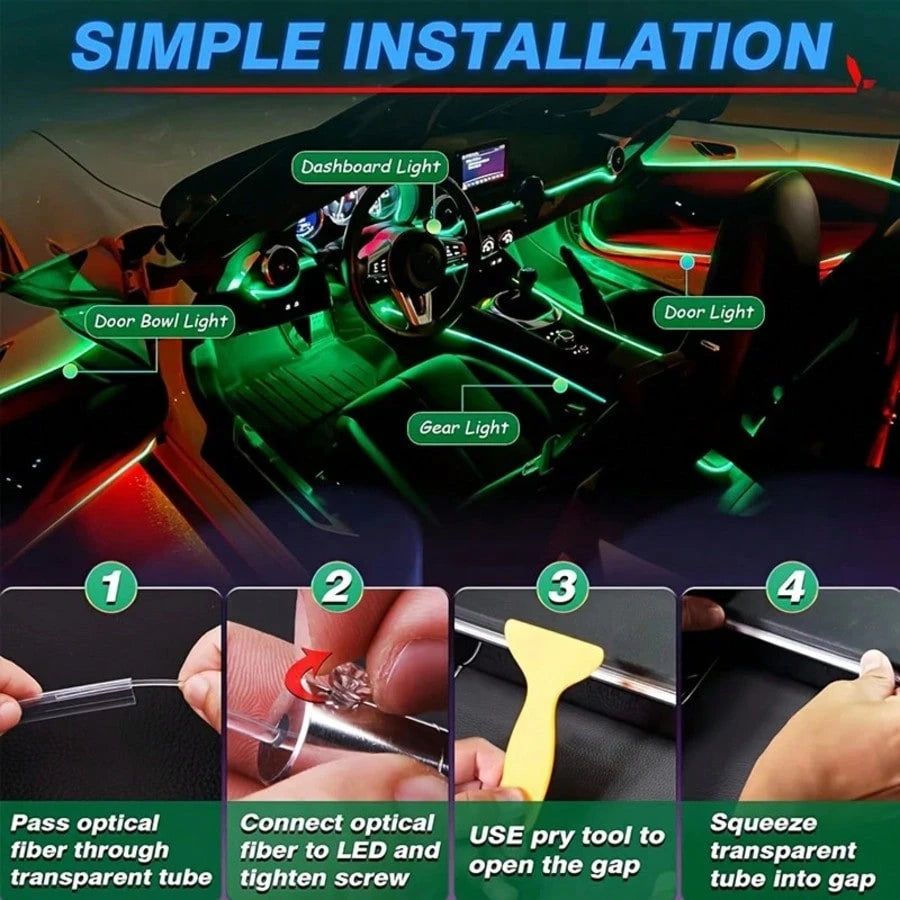 SIMPLE INSTALLATION

Dashboard Light

Door Bowl Light

Door Light

Gear Light

1

Pass optical fiber through transparent tube

2

Connect optical fiber to LED and tighten screw

3

USE pry tool to open the gap

4

Squeeze transparent tube into gap