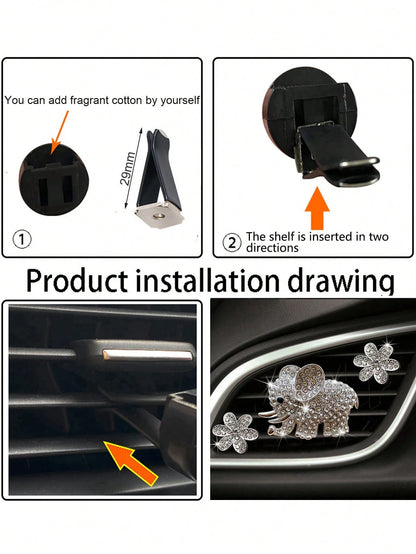 You can add fragrant cotton by yourself

29mm

①

② The shelf is inserted in two directions

Product installation drawing