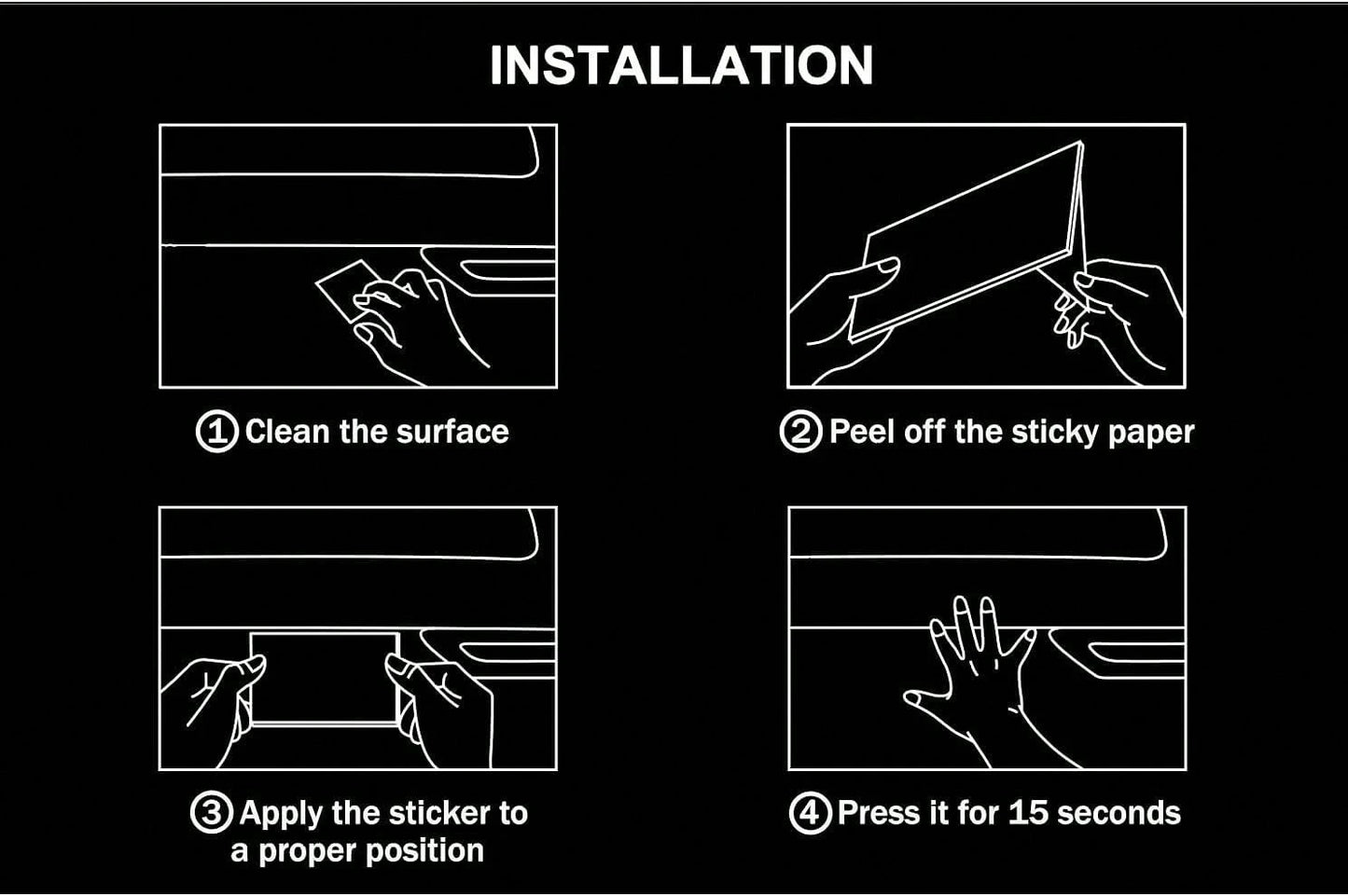 INSTALLATION

① Clean the surface

② Peel off the sticky paper

③ Apply the sticker to a proper position

④ Press it for 15 seconds