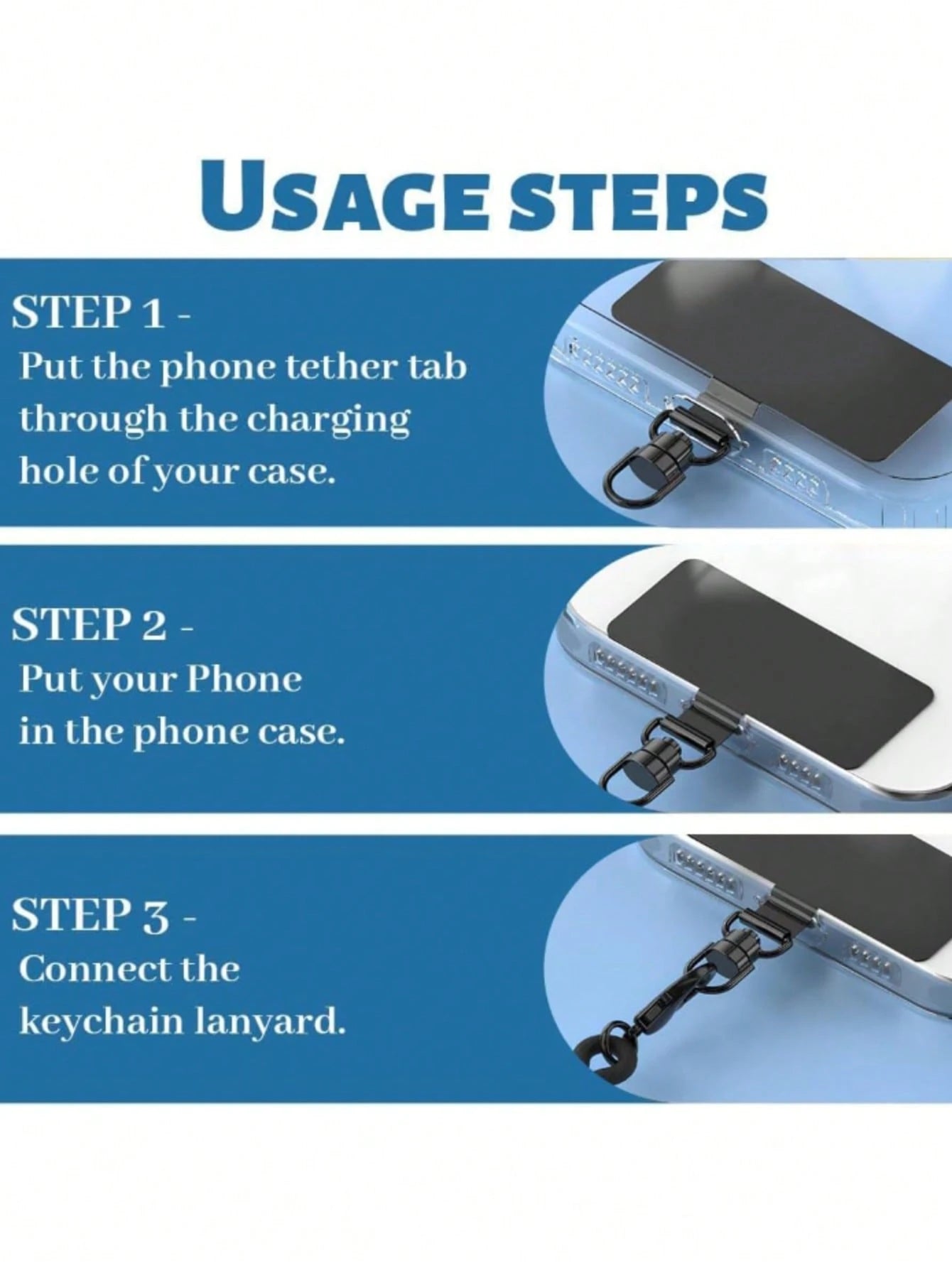 USAGE STEPS

STEP 1 -
Put the phone tether tab through the charging hole of your case.

STEP 2 -
Put your Phone in the phone case.

STEP 3 -
Connect the keychain lanyard.