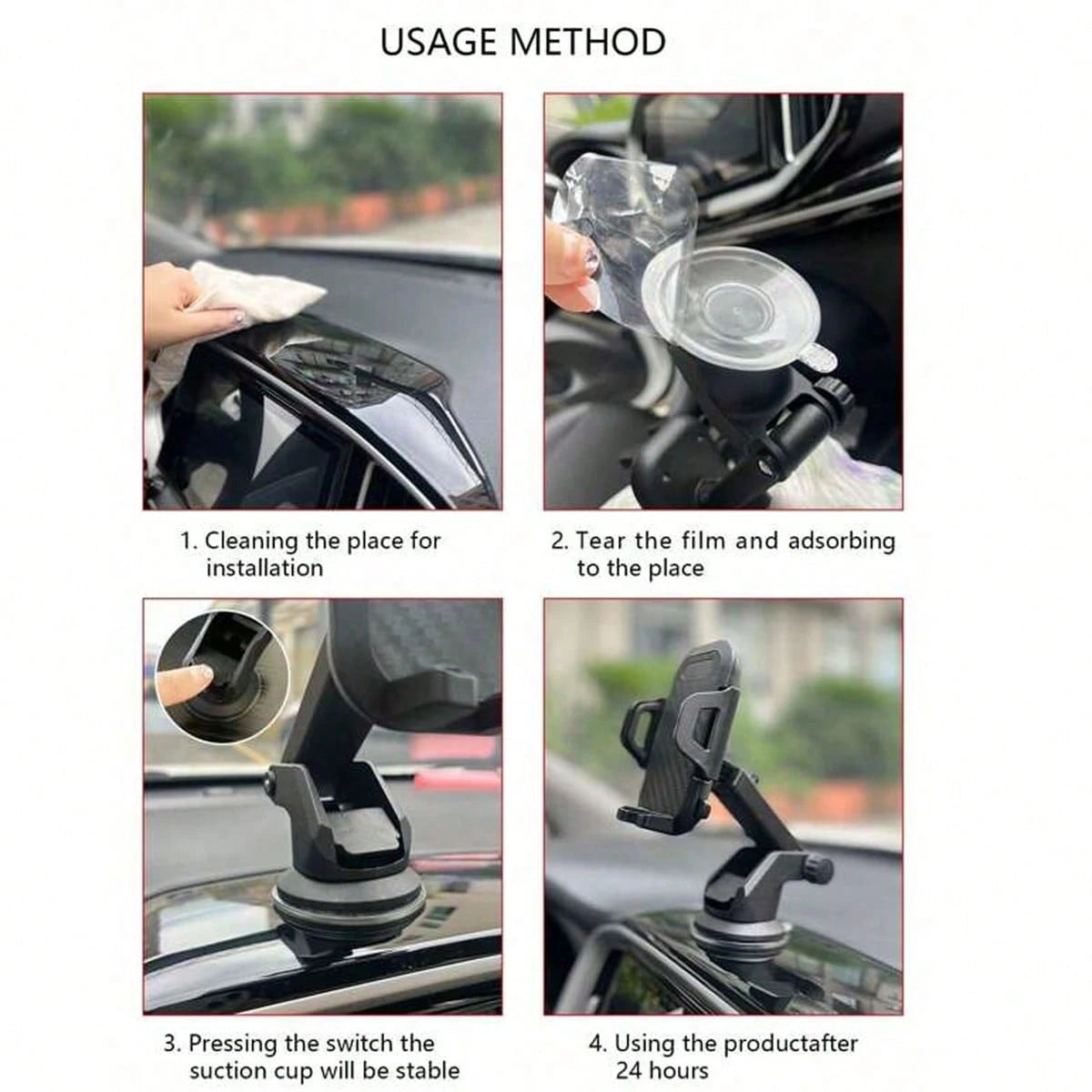 USAGE METHOD

1. Cleaning the place for installation

2. Tear the film and adsorbing to the place

3. Pressing the switch the suction cup will be stable

4. Using the productafter 24 hours