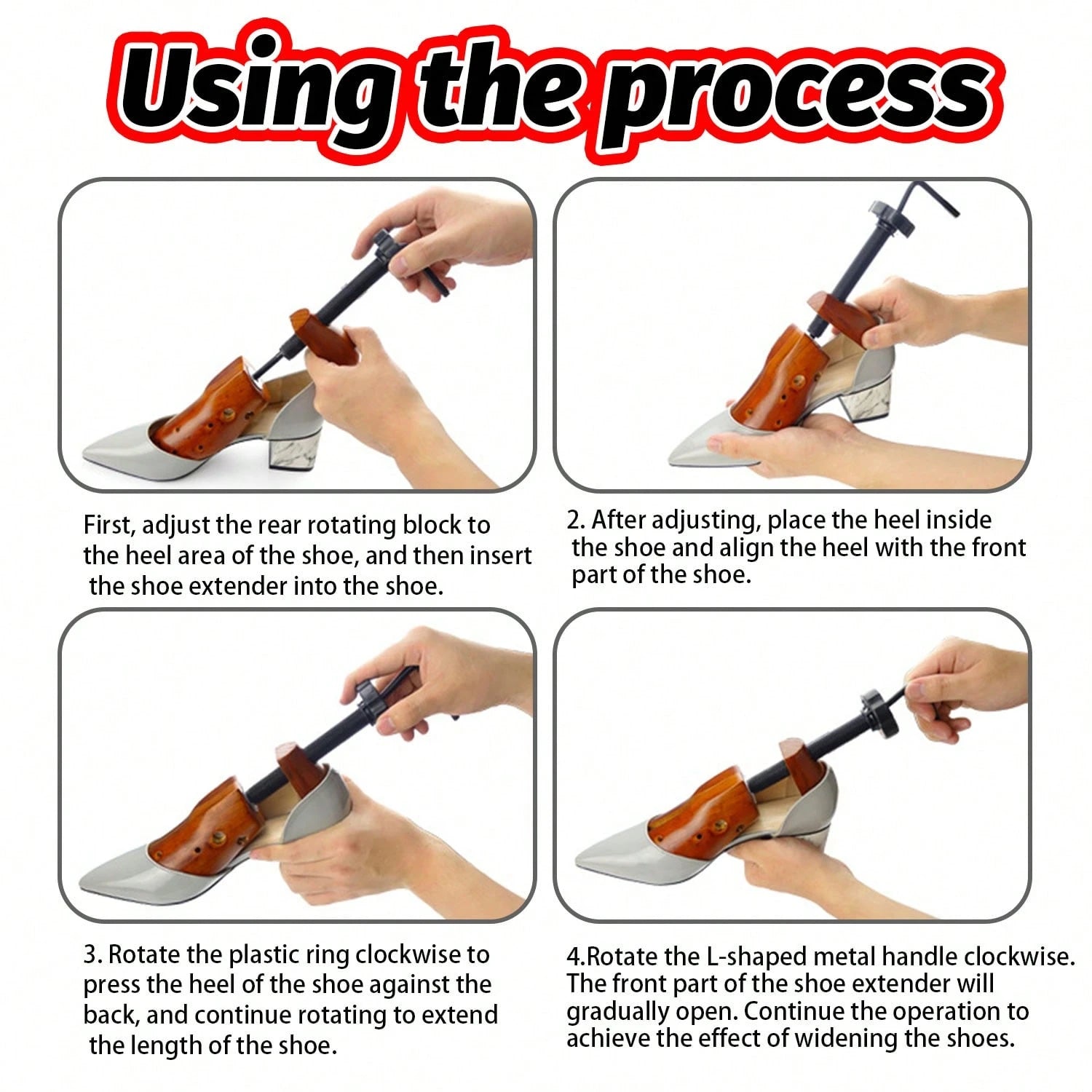 Using the process

First, adjust the rear rotating block to the heel area of the shoe, and then insert the shoe extender into the shoe.

2. After adjusting, place the heel inside the shoe and align the heel with the front part of the shoe.

3. Rotate the plastic ring clockwise to press the heel of the shoe against the back, and continue rotating to extend the length of the shoe.

4.Rotate the L-shaped metal handle clockwise. The front part of the shoe extender will gradually open. Continue the operation to achieve the effect of widening the shoes.