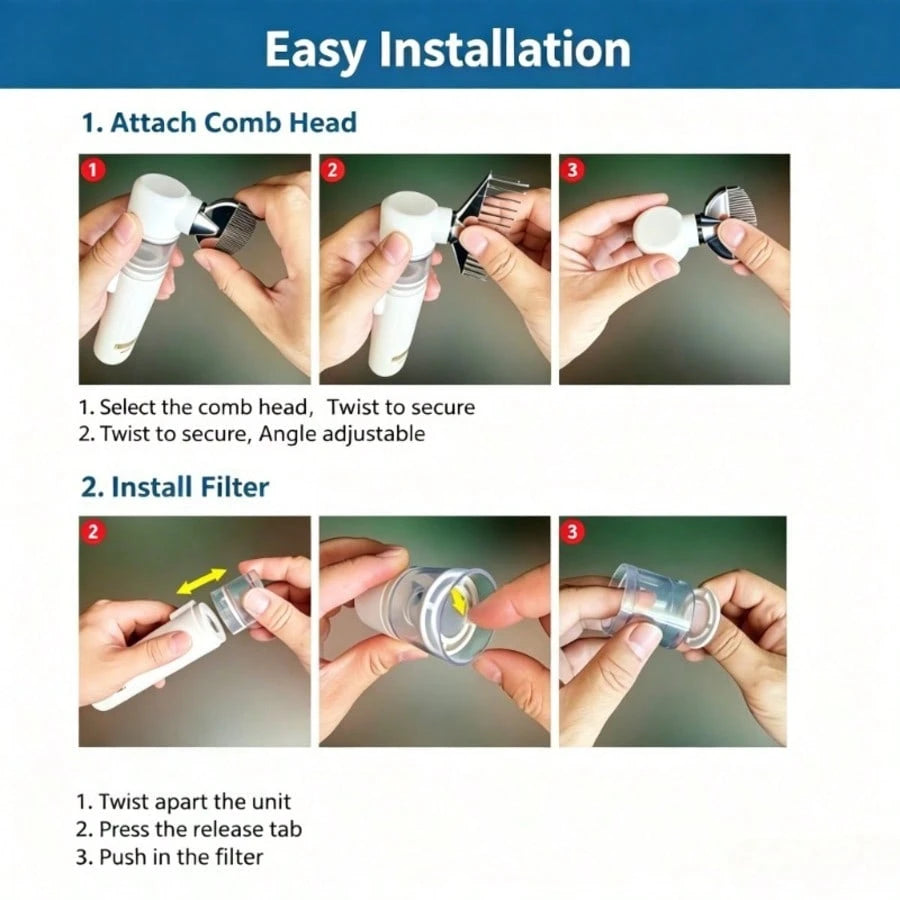 Easy Installation

1. Attach Comb Head

1

2

3

1. Select the comb head,   Twist to secure
2. Twist to secure, Angle adjustable

2. Install Filter

2

3

1. Twist apart the unit
2. Press the release tab
3. Push in the filter