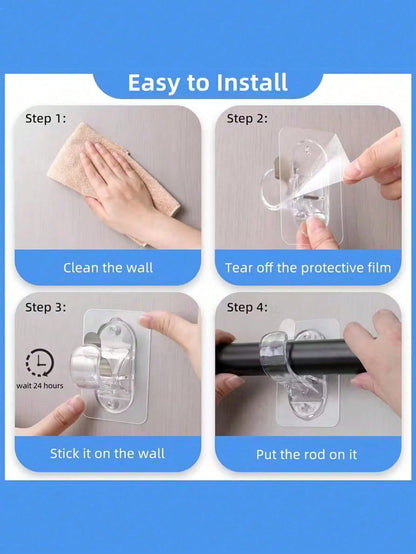 Easy to Install

Step 1:

Clean the wall

Step 2:

Tear off the protective film

Step 3:

wait 24 hours

Stick it on the wall

Step 4:

Put the rod on it