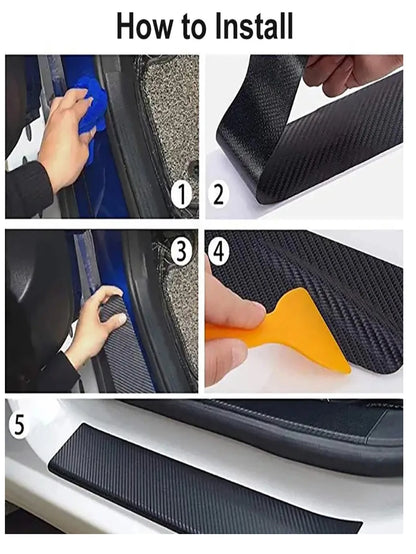 How to Install

1

2

3

4

5