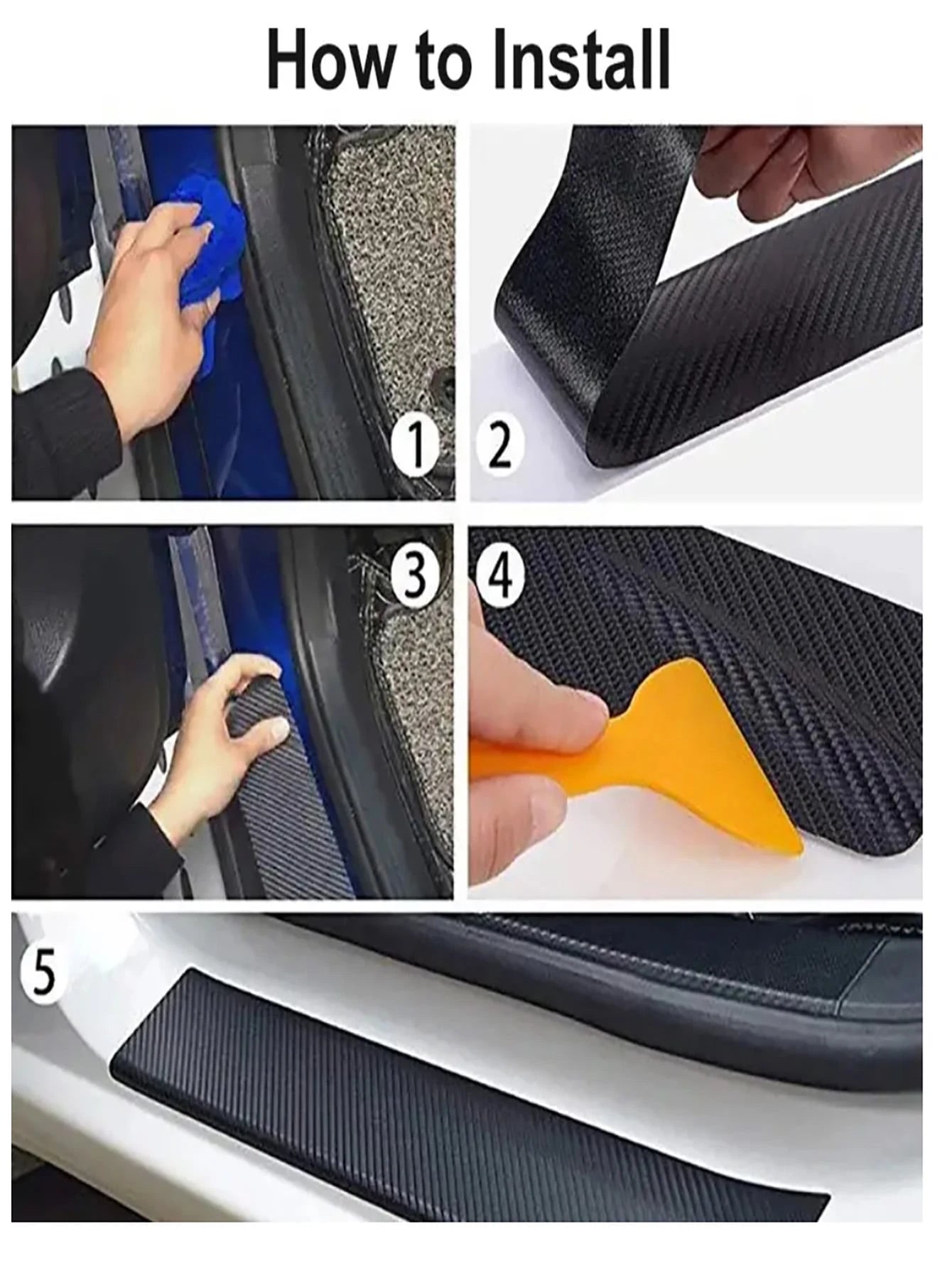 How to Install

1

2

3

4

5