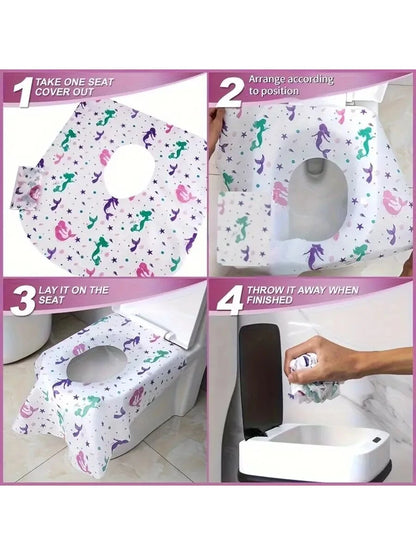 1 TAKE ONE SEAT COVER OUT

2 Arrange according to position

3 LAY IT ON THE SEAT

4 THROW IT AWAY WHEN FINISHED