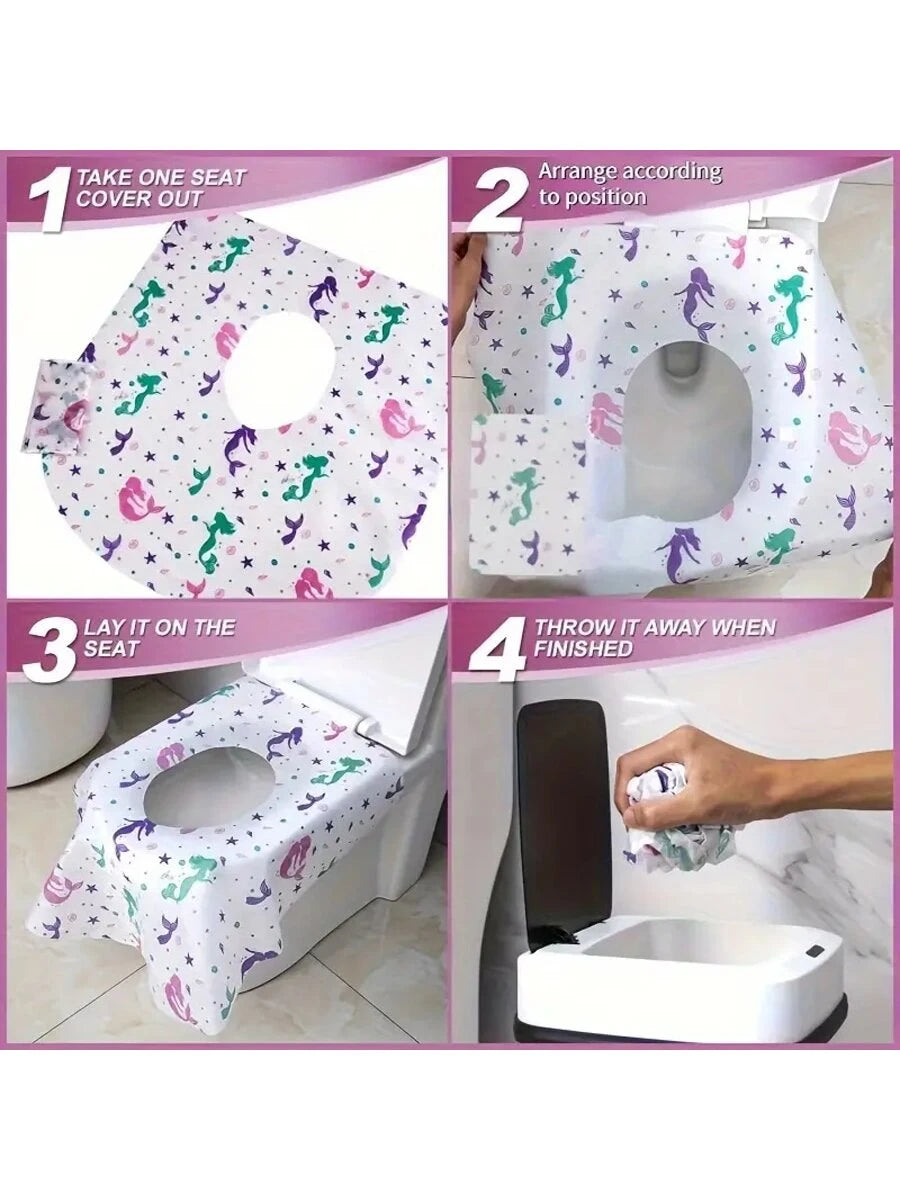 1 TAKE ONE SEAT COVER OUT

2 Arrange according to position

3 LAY IT ON THE SEAT

4 THROW IT AWAY WHEN FINISHED