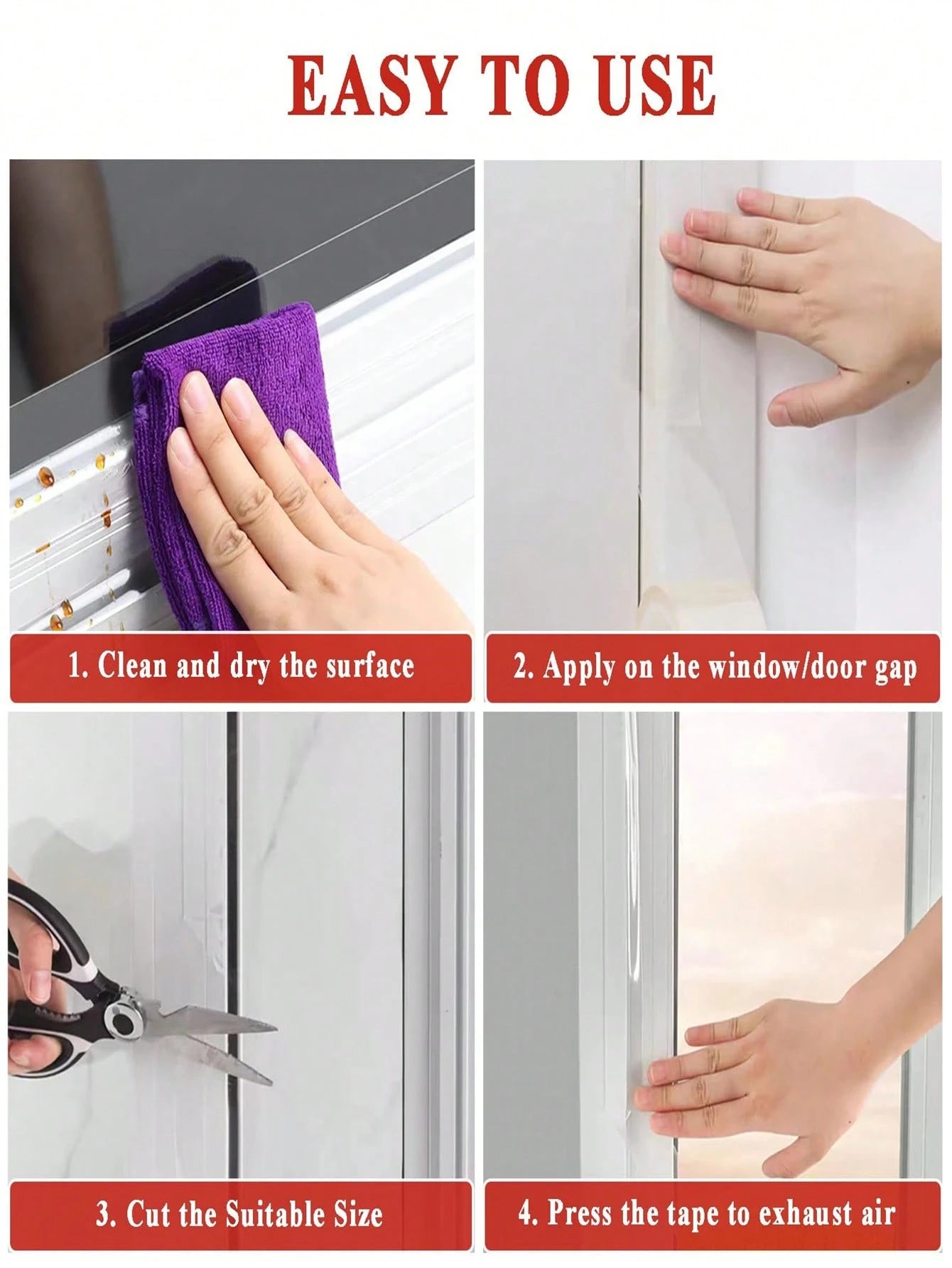 EASY TO USE

1. Clean and dry the surface

2. Apply on the window/door gap

3. Cut the Suitable Size

4. Press the tape to exhaust air