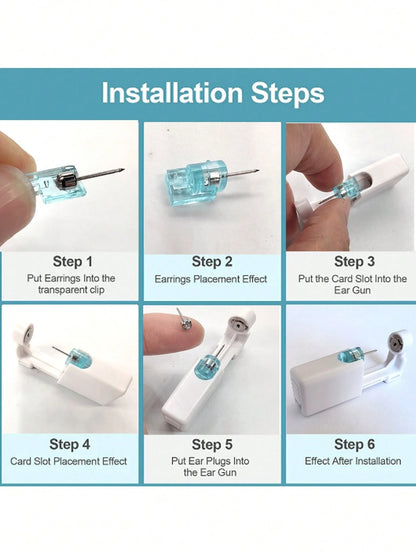 Installation Steps

Step 1
Put Earrings Into the transparent clip

Step 2
Earrings Placement Effect

Step 3
Put the Card Slot Into the Ear Gun

Step 4
Card Slot Placement Effect

Step 5
Put Ear Plugs Into the Ear Gun

Step 6
Effect After Installation